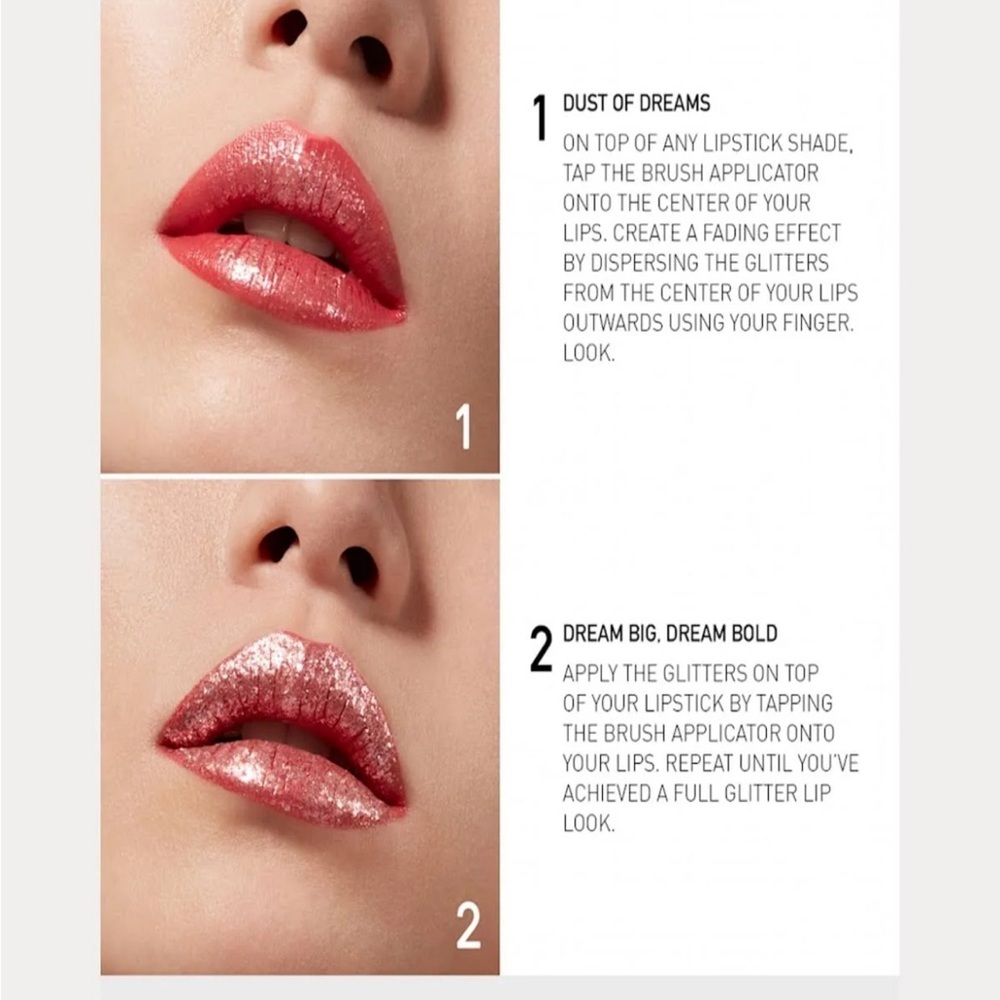 1

1 DUST OF DREAMS
ON TOP OF ANY LIPSTICK SHADE, TAP THE BRUSH APPLICATOR ONTO THE CENTER OF YOUR LIPS. CREATE A FADING EFFECT BY DISPERSING THE GLITTERS FROM THE CENTER OF YOUR LIPS OUTWARDS USING YOUR FINGER. LOOK.

2

2 DREAM BIG, DREAM BOLD
APPLY THE GLITTERS ON TOP OF YOUR LIPSTICK BY TAPPING THE BRUSH APPLICATOR ONTO YOUR LIPS. REPEAT UNTIL YOU'VE ACHIEVED A FULL GLITTER LIP LOOK.